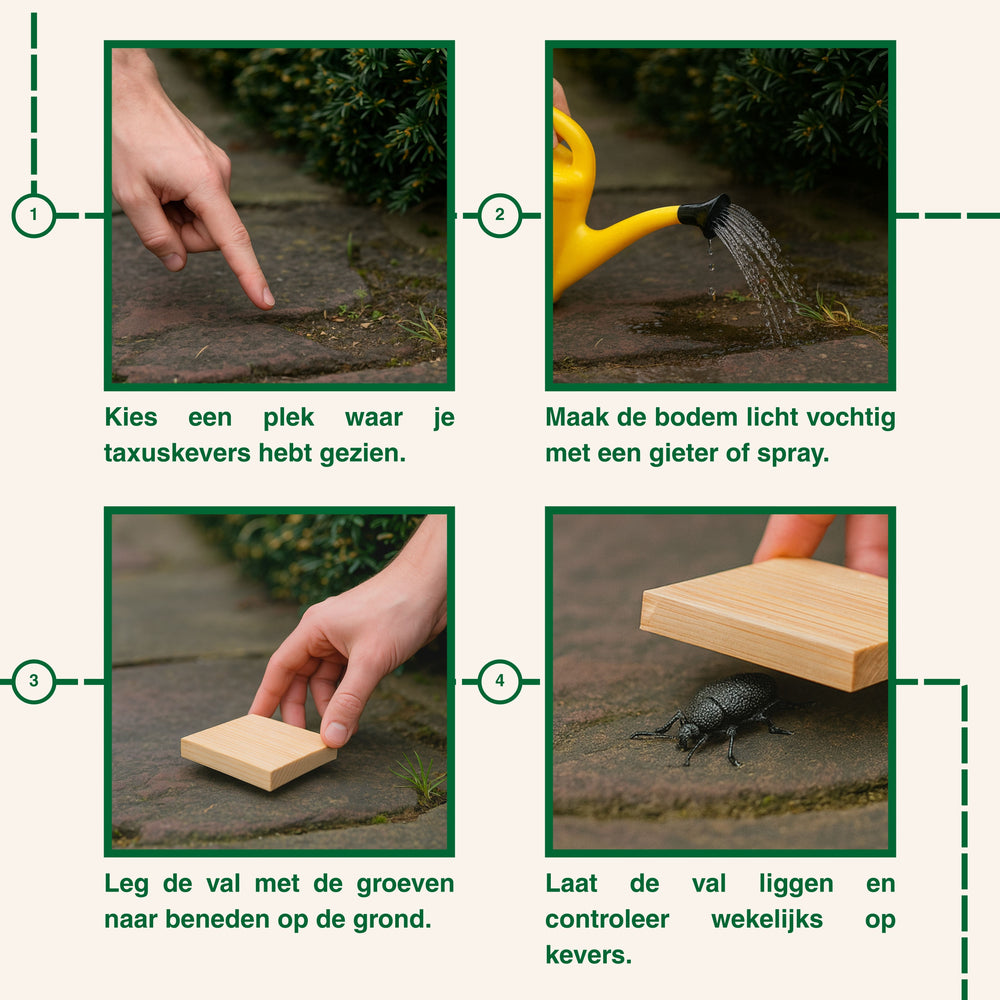 1

Kies een plek waar je taxuskevers hebt gezien.

2

Maak de bodem licht vochtig met een gieter of spray.

3

Leg de val met de groeven naar beneden op de grond.

4

Laat de val liggen en controleer wekelijks op kevers.