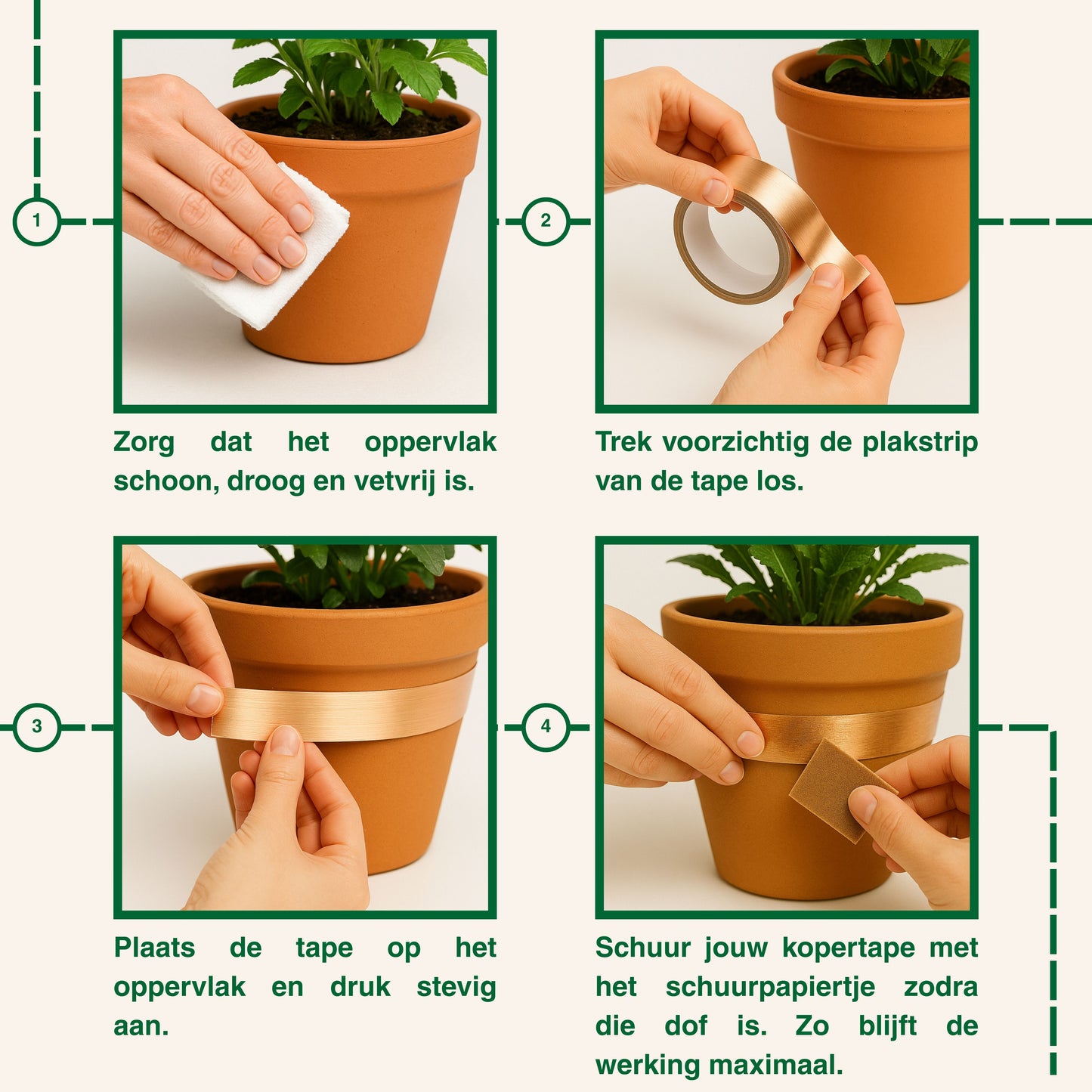 1

Zorg dat het oppervlak schoon, droog en vetvrij is.

2

Trek voorzichtig de plakstrip van de tape los.

3

Plaats de tape op het oppervlak en druk stevig aan.

4

Schuur jouw kopertape met het schuurpapiertje zodra die dof is. Zo blijft de werking maximaal.